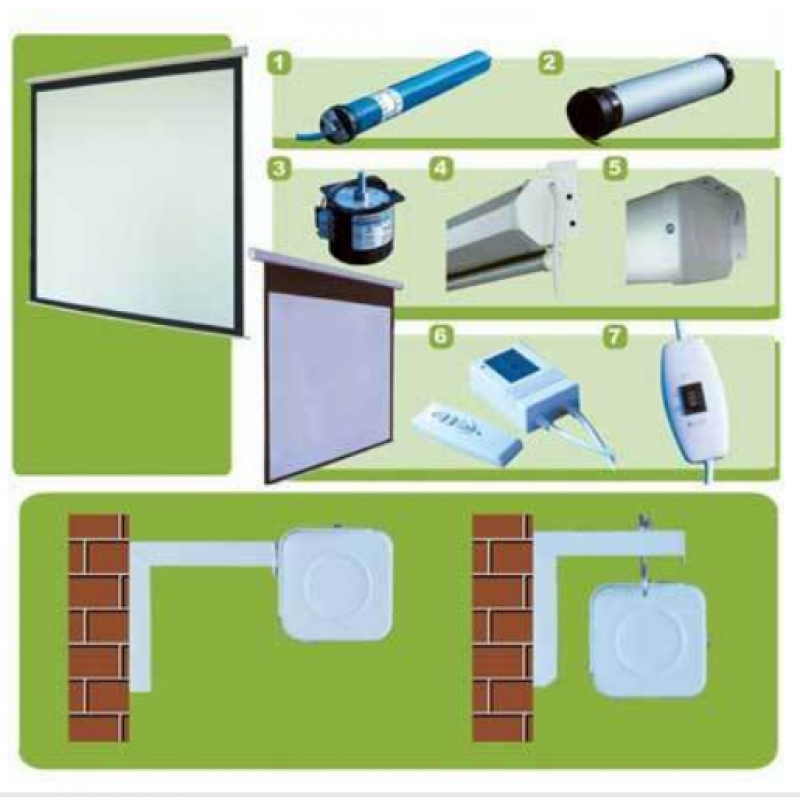 1
2
3
4
5
6
7