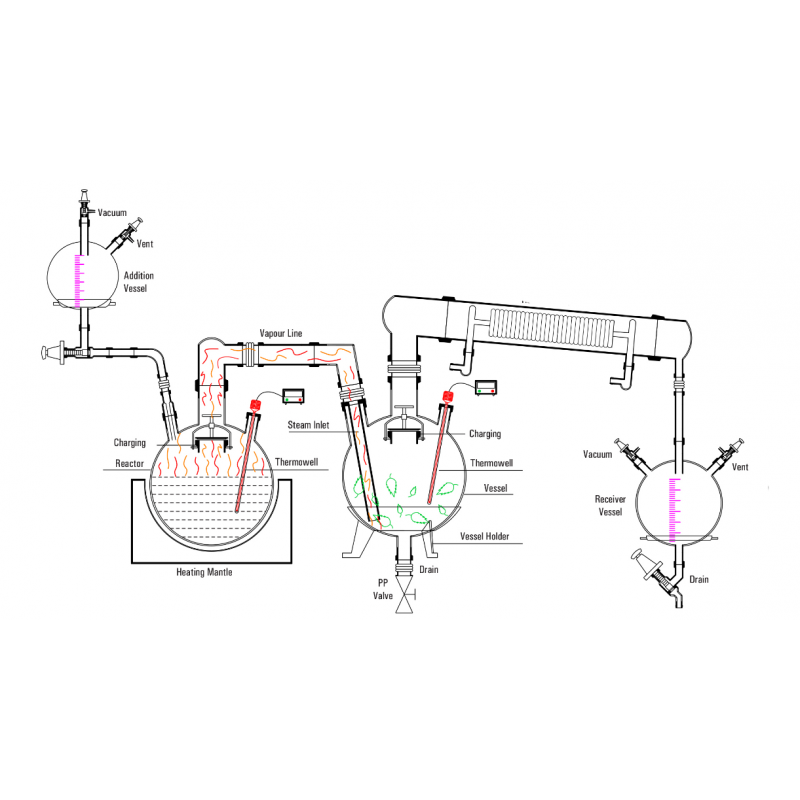 Vacuum
Vent
Addition Vessel
Vapour Line
Charging
Reactor
Thermowell
Heating Mantle
Steam Inlet
Charging
Thermowell
Vessel
Vessel Holder
Drain
PP Valve
Vacuum
Vent
Receiver Vessel
Drain