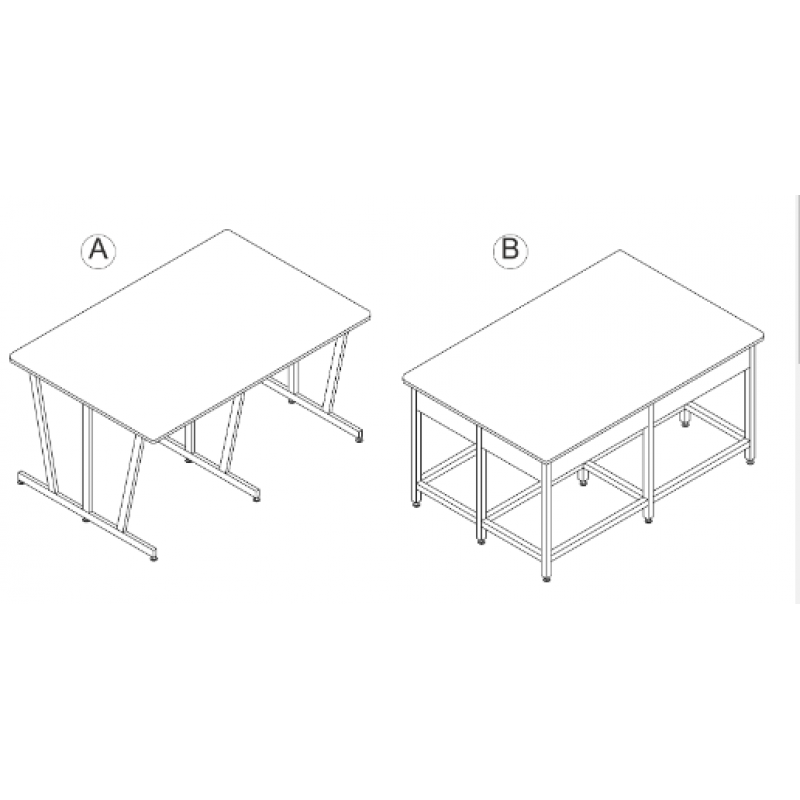 A

B